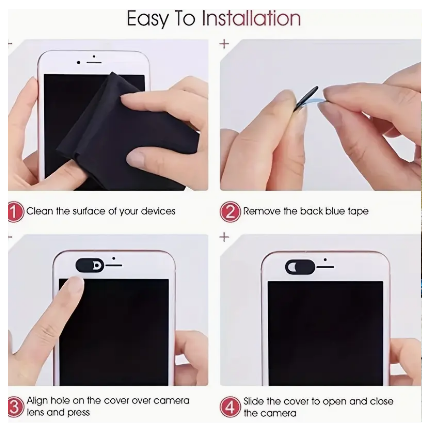 Easy To Installation

1 Clean the surface of your devices

2 Remove the back blue tape

3 Align hole on the cover over camera lens and press

4 Slide the cover to open and close the camera